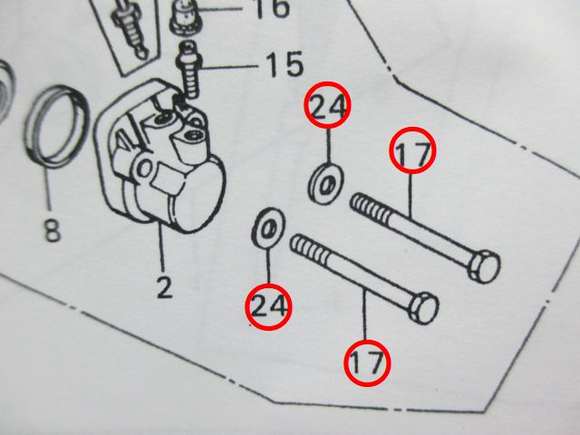 16
15
24
17
8
2
24
17